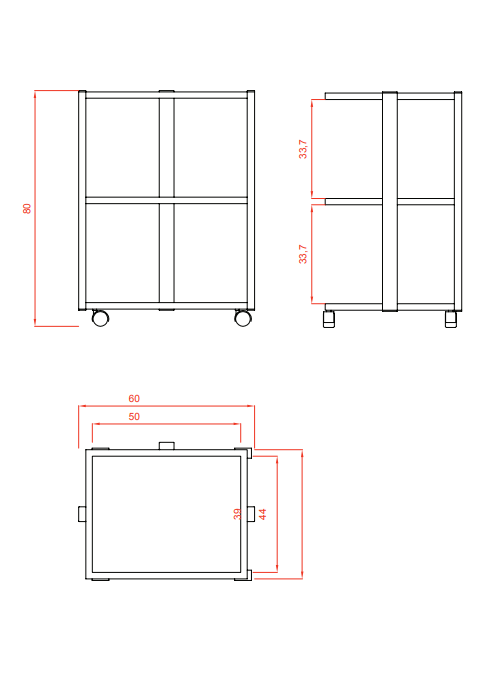 80

33,7

33,7

60

50

39

44